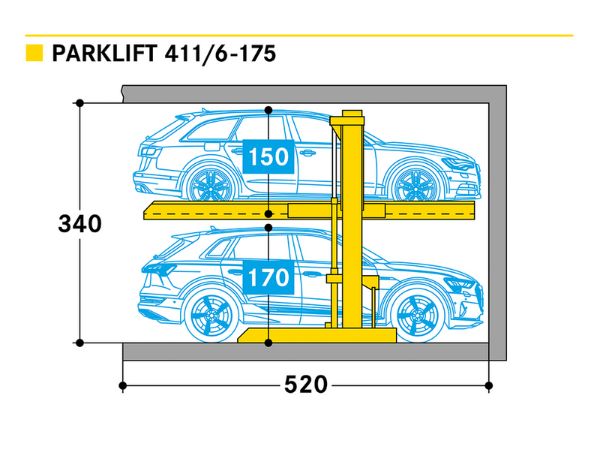 PARKLIFT 411/6-175

150

340

170

520