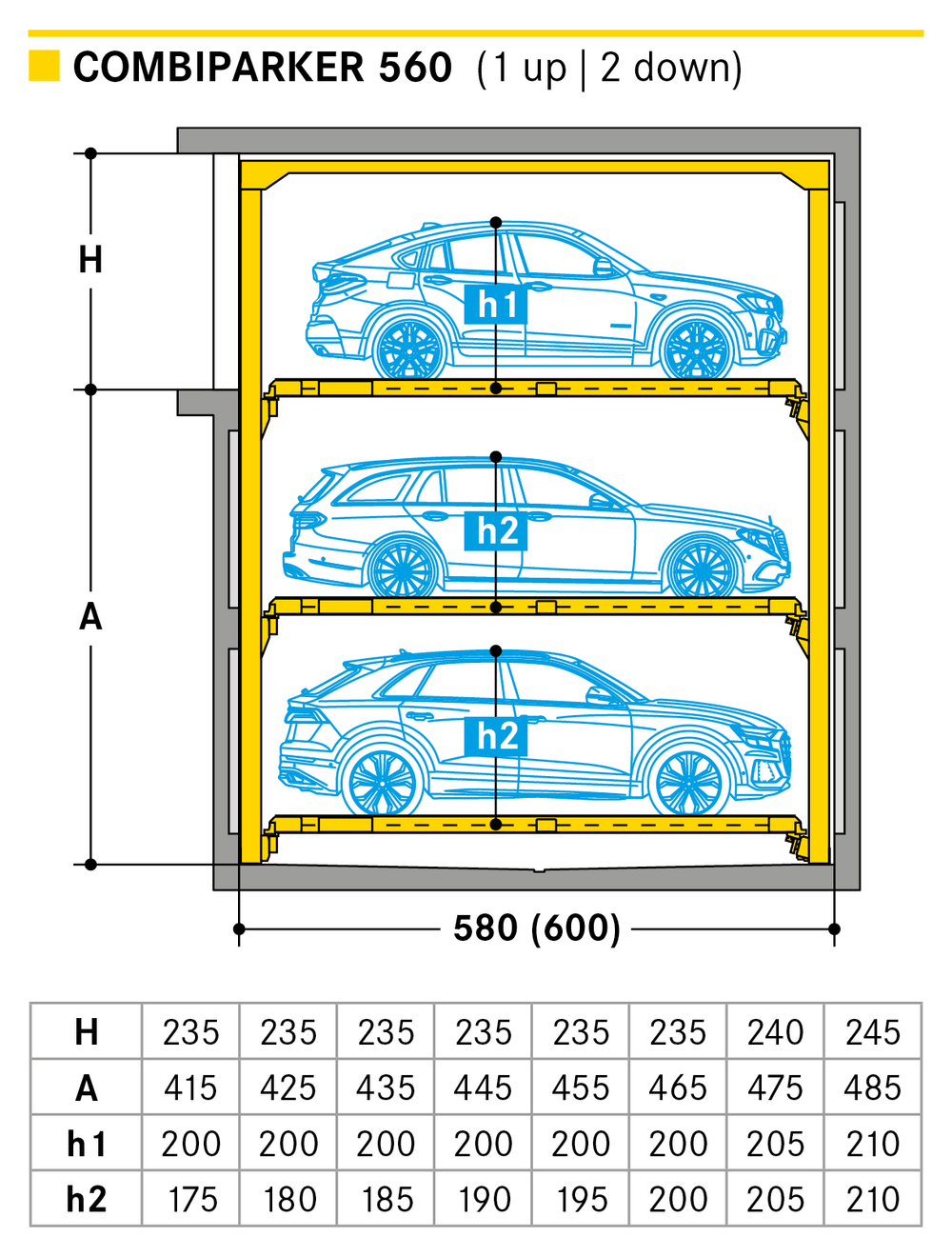 COMBIPARKER 560 (1 up | 2 down)

H

A

h1

h2

h2

580 (600)

| H | 235 | 235 | 235 | 235 | 235 | 235 | 240 | 245 |
|---|---|---|---|---|---|---|---|---|
| A | 415 | 425 | 435 | 445 | 455 | 465 | 475 | 485 |
| h1 | 200 | 200 | 200 | 200 | 200 | 200 | 205 | 210 |
| h2 | 175 | 180 | 185 | 190 | 195 | 200 | 205 | 210 |